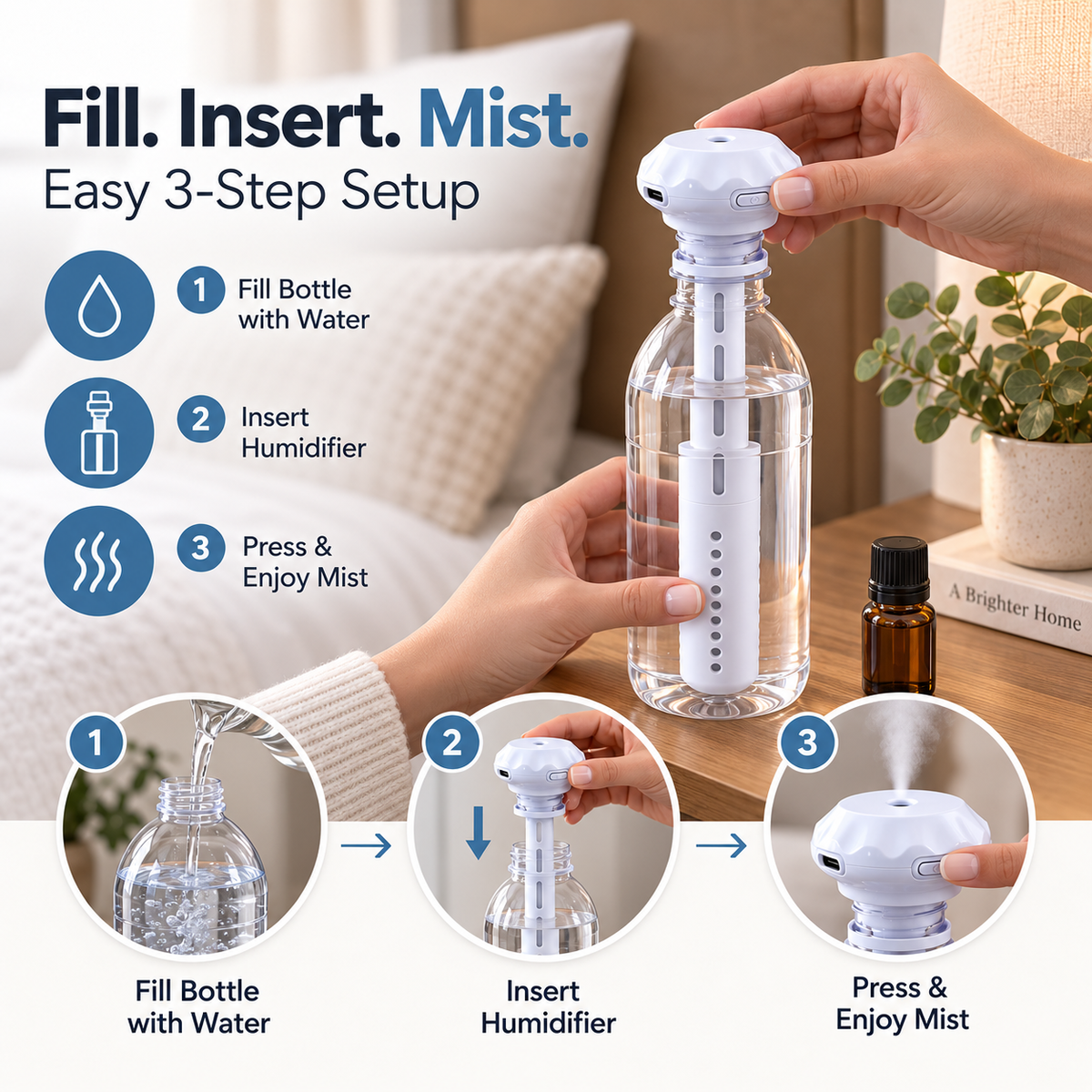 Fill. Insert. Mist.
Easy 3-Step Setup

1 Fill Bottle with Water

2 Insert Humidifier

3 Press & Enjoy Mist

A Brighter Home

1

2

3

Fill Bottle with Water

Insert Humidifier

Press & Enjoy Mist