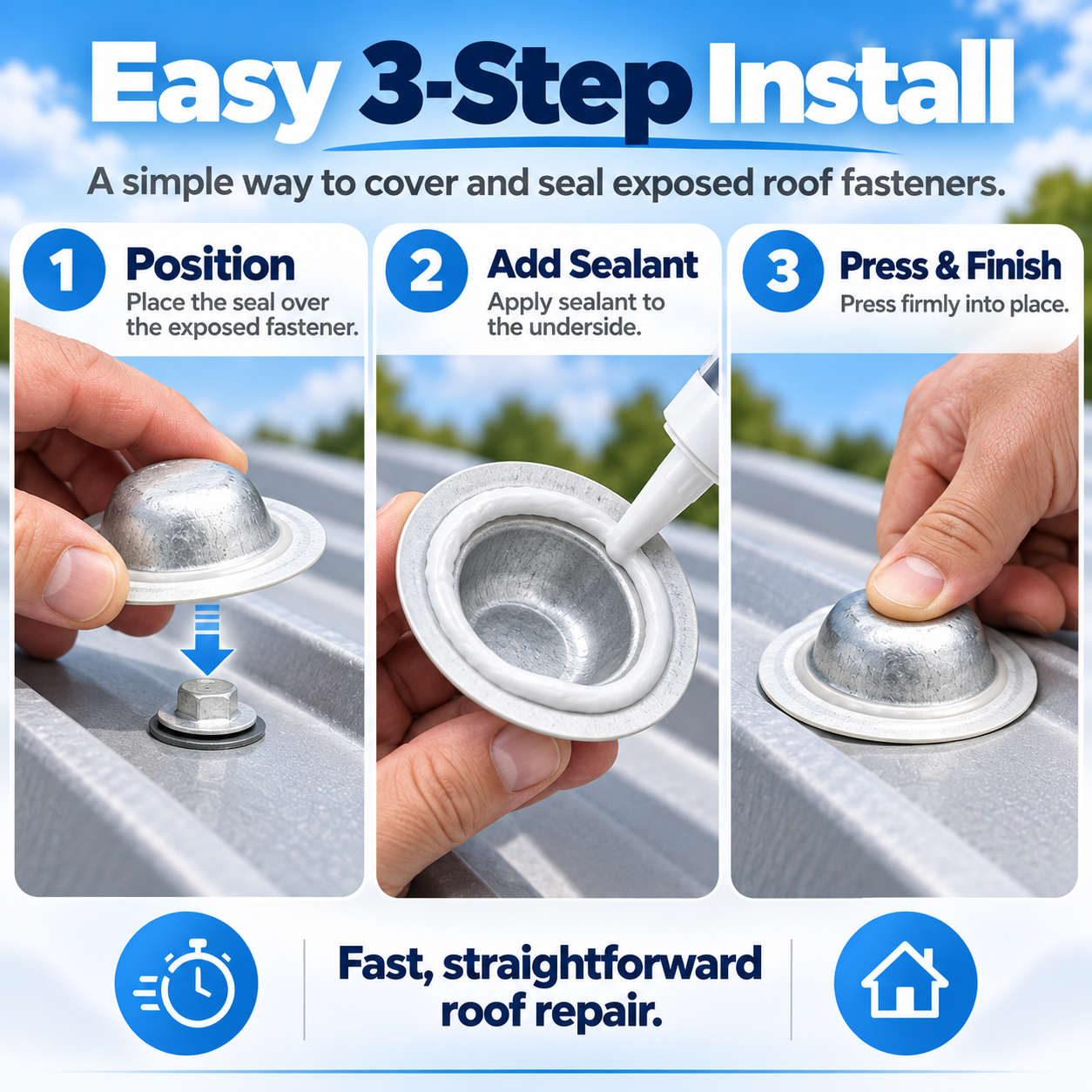 Easy 3-Step Install

A simple way to cover and seal exposed roof fasteners.

1 Position
Place the seal over the exposed fastener.

2 Add Sealant
Apply sealant to the underside.

3 Press & Finish
Press firmly into place.

Fast, straightforward roof repair.