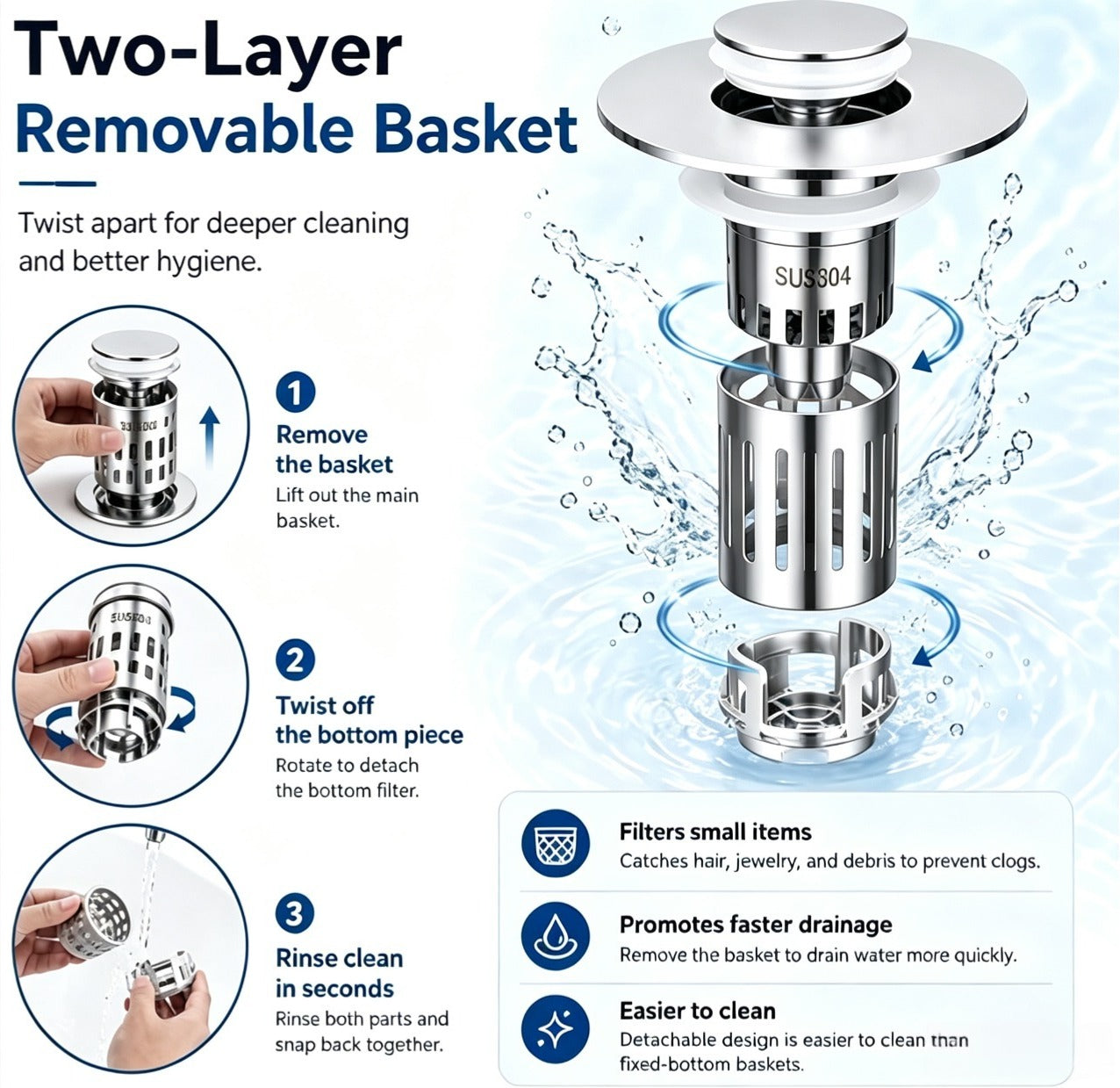 Two-Layer
Removable Basket

Twist apart for deeper cleaning and better hygiene.

SUS304

1
Remove the basket
Lift out the main basket.

2
Twist off the bottom piece
Rotate to detach the bottom filter.

3
Rinse clean in seconds
Rinse both parts and snap back together.

Filters small items
Catches hair, jewelry, and debris to prevent clogs.

Promotes faster drainage
Remove the basket to drain water more quickly.

Easier to clean
Detachable design is easier to clean than fixed-bottom baskets.