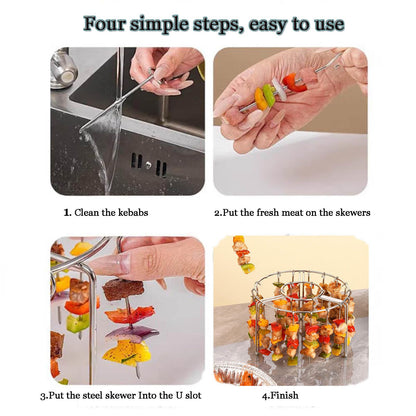 Four simple steps, easy to use

1. Clean the kebabs

2.Put the fresh meat on the skewers

3.Put the steel skewer Into the U slot

4.Finish