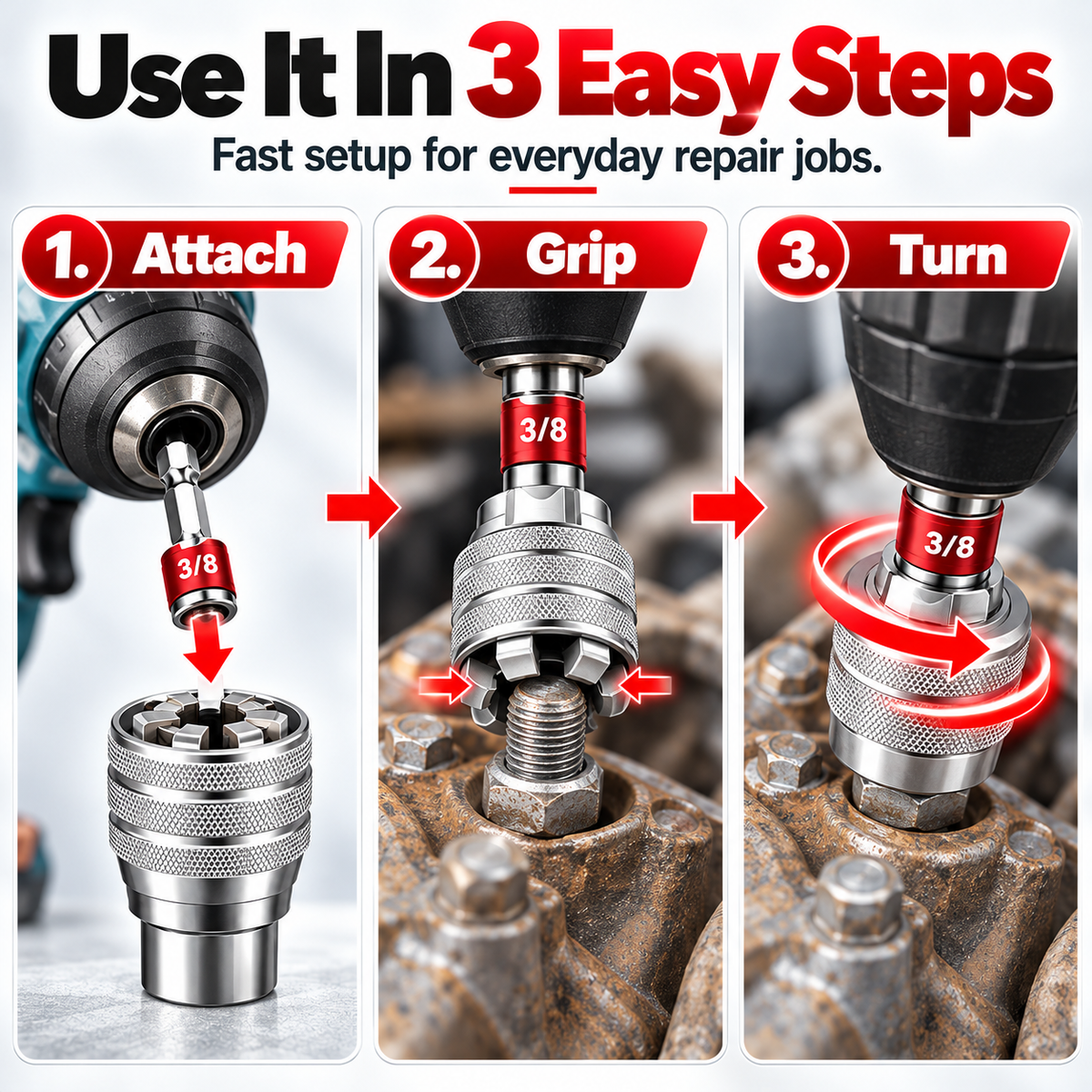 Use It In 3 Easy Steps

Fast setup for everyday repair jobs.

1. Attach

3/8

2. Grip

3/8

3. Turn

3/8