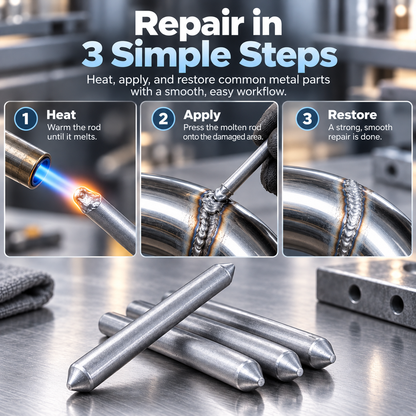 Repair in
3 Simple Steps

Heat, apply, and restore common metal parts with a smooth, easy workflow.

1 Heat
Warm the rod until it melts.

2 Apply
Press the molten rod onto the damaged area.

3 Restore
A strong, smooth repair is done.