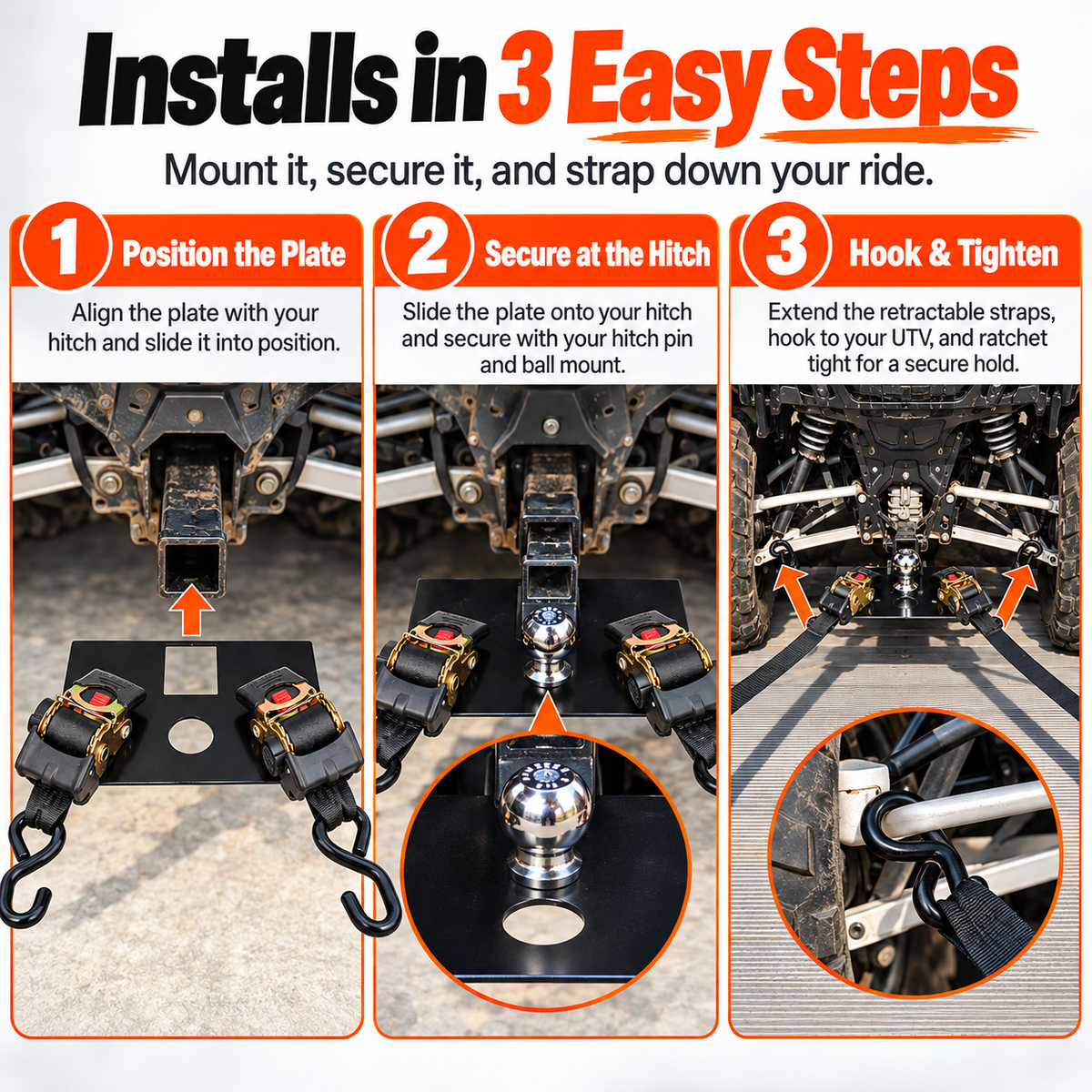 Installs in 3 Easy Steps

Mount it, secure it, and strap down your ride.

1 Position the Plate

Align the plate with your hitch and slide it into position.

2 Secure at the Hitch

Slide the plate onto your hitch and secure with your hitch pin and ball mount.

3 Hook & Tighten

Extend the retractable straps, hook to your UTV, and ratchet tight for a secure hold.