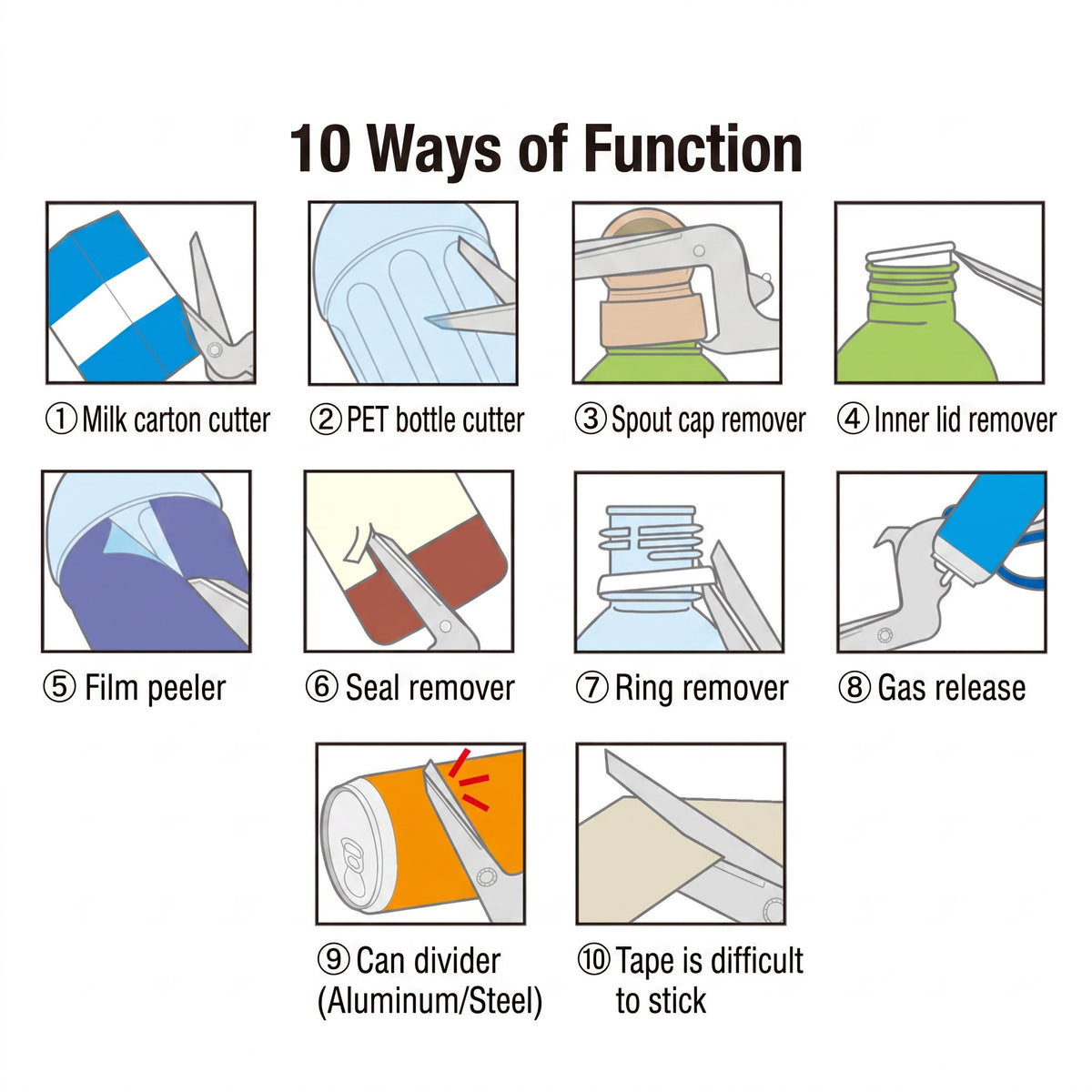 10 Ways of Function

① Milk carton cutter

② PET bottle cutter

③ Spout cap remover

④ Inner lid remover

⑤ Film peeler

⑥ Seal remover

⑦ Ring remover

⑧ Gas release

⑨ Can divider (Aluminum/Steel)

⑩ Tape is difficult to stick