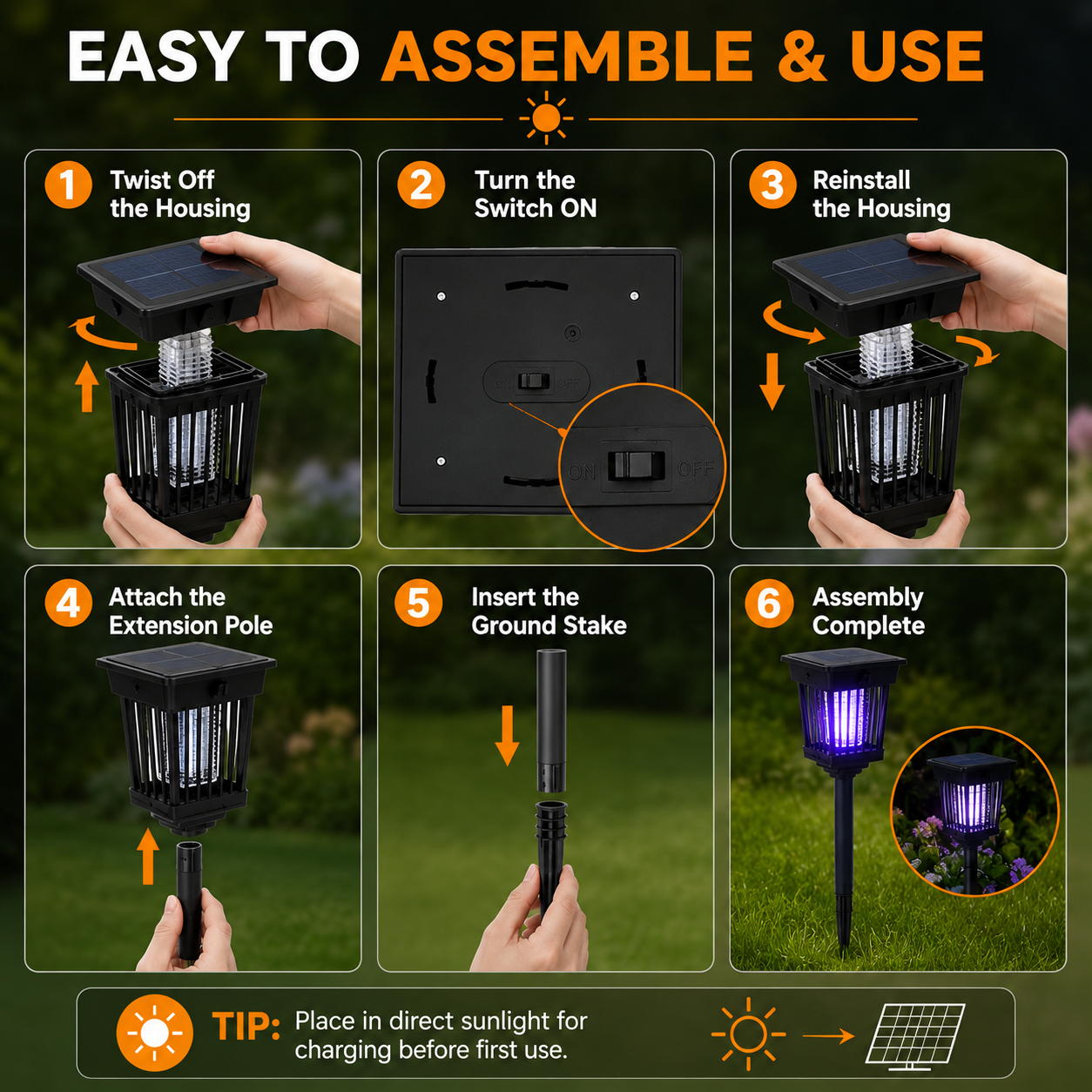 EASY TO ASSEMBLE & USE

1 Twist Off the Housing

2 Turn the Switch ON

ON OFF

ON OFF

3 Reinstall the Housing

4 Attach the Extension Pole

5 Insert the Ground Stake

6 Assembly Complete

TIP: Place in direct sunlight for charging before first use.