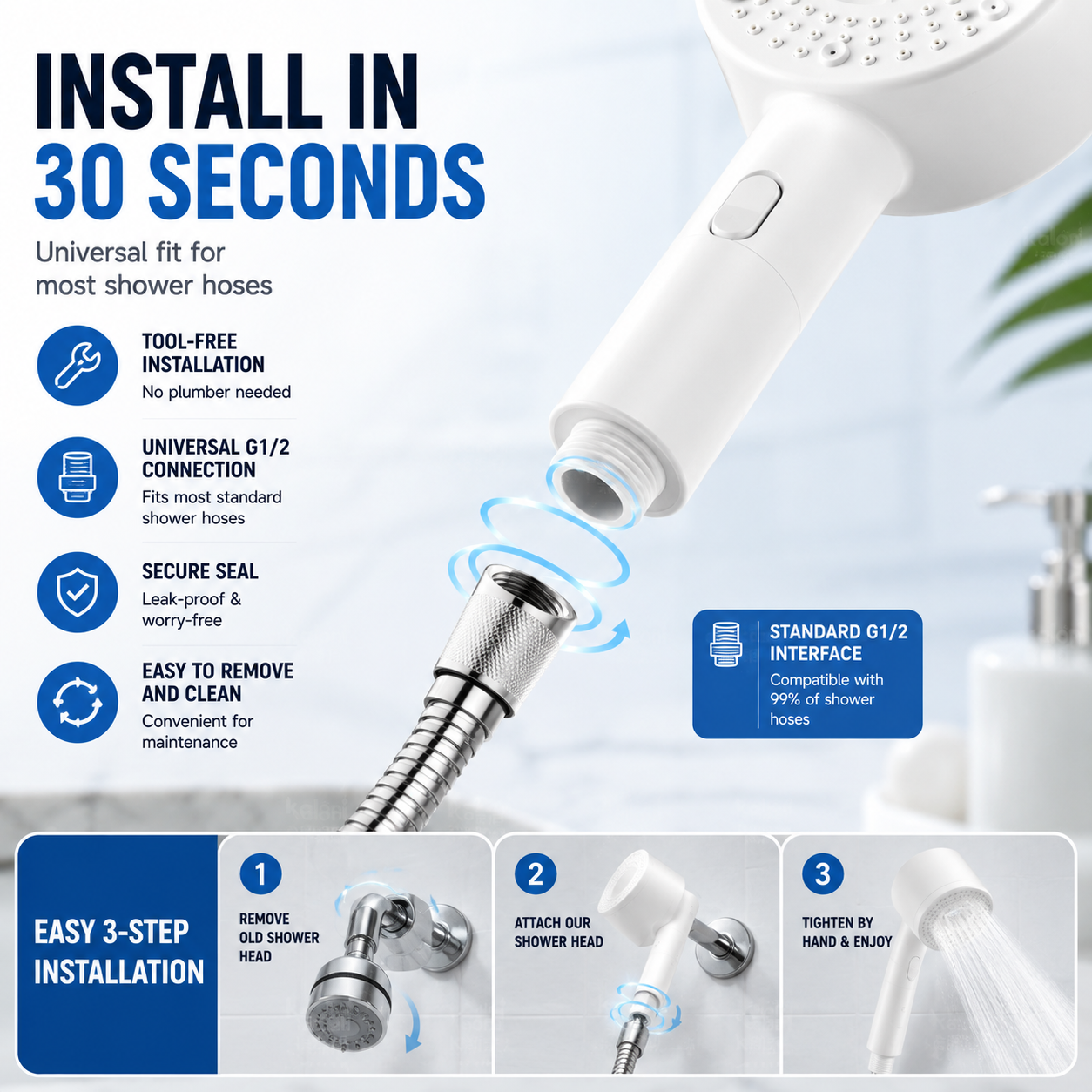 INSTALL IN
30 SECONDS

Universal fit for most shower hoses

TOOL-FREE INSTALLATION
No plumber needed

UNIVERSAL G1/2 CONNECTION
Fits most standard shower hoses

SECURE SEAL
Leak-proof & worry-free

EASY TO REMOVE AND CLEAN
Convenient for maintenance

STANDARD G1/2 INTERFACE
Compatible with 99% of shower hoses

EASY 3-STEP INSTALLATION

1
REMOVE OLD SHOWER HEAD

2
ATTACH OUR SHOWER HEAD

3
TIGHTEN BY HAND & ENJOY