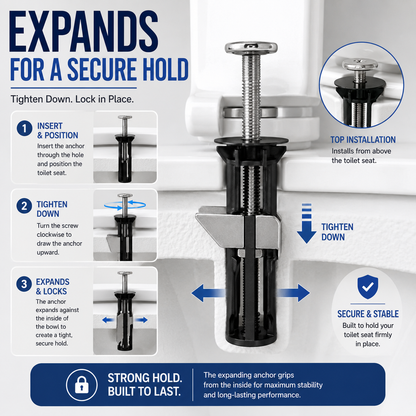 EXPANDS
FOR A SECURE HOLD

Tighten Down. Lock in Place.

1 INSERT & POSITION
Insert the anchor through the hole and position the toilet seat.

2 TIGHTEN DOWN
Turn the screw clockwise to draw the anchor upward.

3 EXPANDS & LOCKS
The anchor expands against the inside of the bowl to create a tight, secure hold.

TOP INSTALLATION
Installs from above the toilet seat.

TIGHTEN DOWN

SECURE & STABLE
Built to hold your toilet seat firmly in place.

STRONG HOLD. BUILT TO LAST.
The expanding anchor grips from the inside for maximum stability and long-lasting performance.