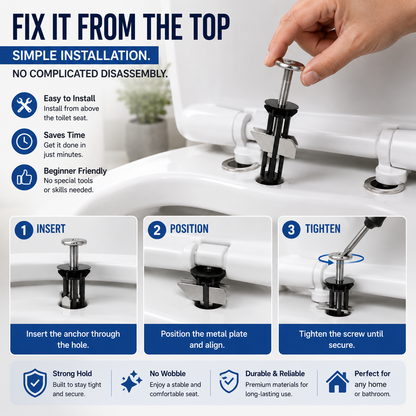 FIX IT FROM THE TOP

SIMPLE INSTALLATION.

NO COMPLICATED DISASSEMBLY.

Easy to Install
Install from above the toilet seat.

Saves Time
Get it done in just minutes.

Beginner Friendly
No special tools or skills needed.

1 INSERT

Insert the anchor through the hole.

2 POSITION

Position the metal plate and align.

3 TIGHTEN

Tighten the screw until secure.

Strong Hold
Built to stay tight and secure.

No Wobble
Enjoy a stable and comfortable seat.

Durable & Reliable
Premium materials for long-lasting use.

Perfect for any home or bathroom.