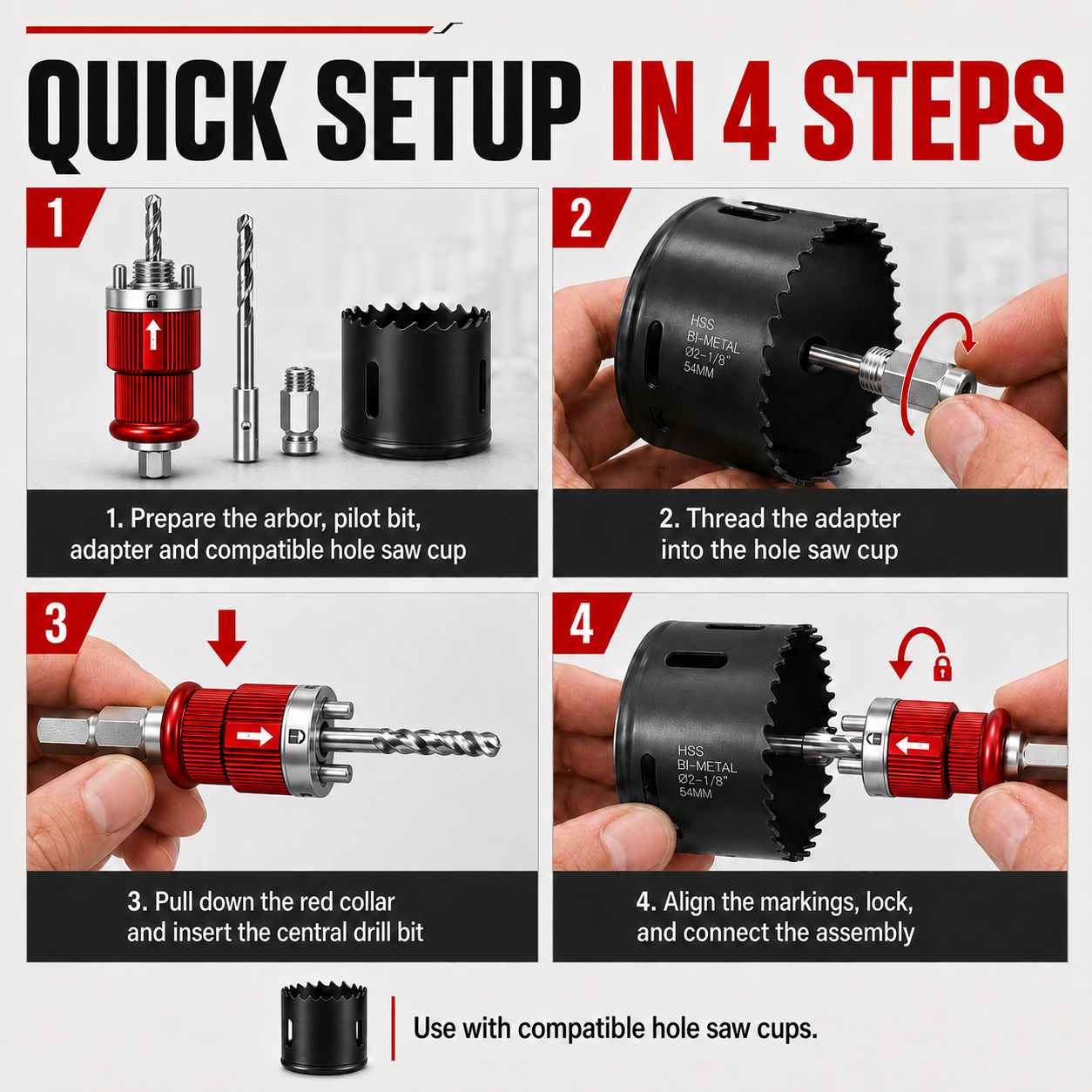 QUICK SETUP IN 4 STEPS

1

1. Prepare the arbor, pilot bit, adapter and compatible hole saw cup

2

HSS
BI-METAL
Ø2-1/8"
54MM

2. Thread the adapter into the hole saw cup

3

3. Pull down the red collar and insert the central drill bit

4

HSS
BI-METAL
Ø2-1/8"
54MM

4. Align the markings, lock, and connect the assembly

Use with compatible hole saw cups.