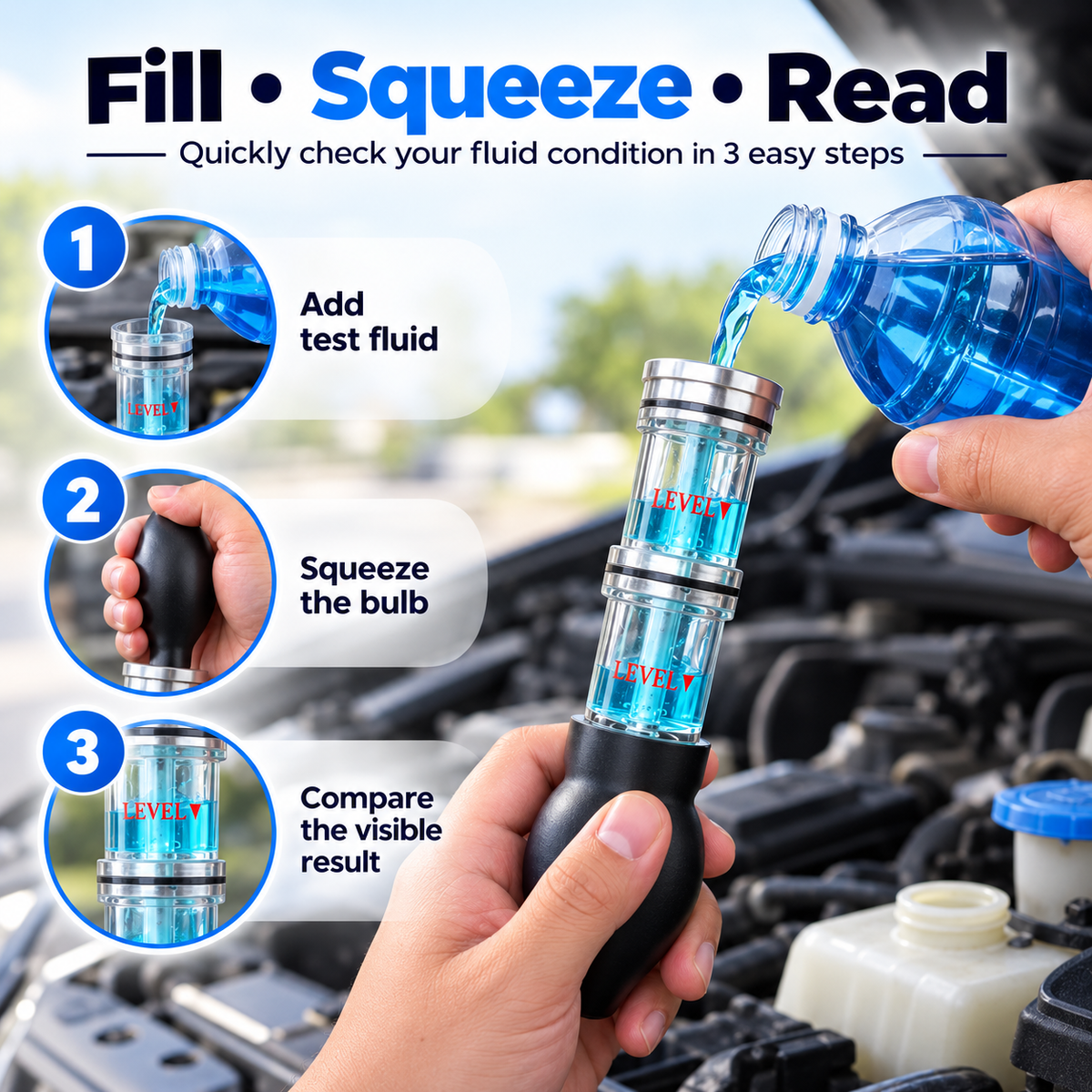 Fill • Squeeze • Read

Quickly check your fluid condition in 3 easy steps

1

LEVEL▼

Add test fluid

2

Squeeze the bulb

3

LEVEL▼

Compare the visible result

LEVEL▼

LEVEL▼